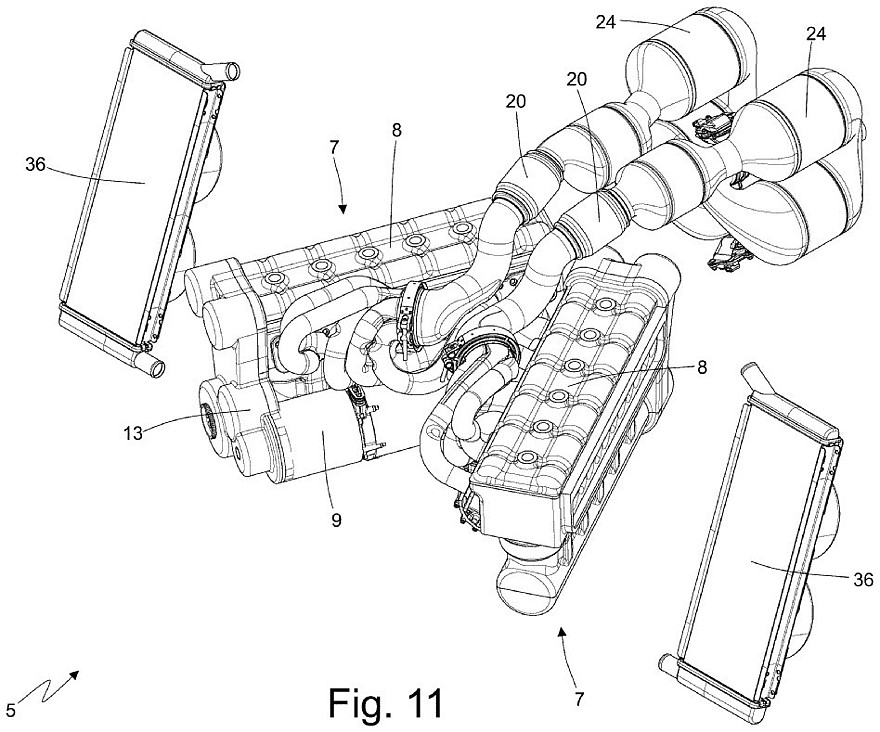 24
24
20
20
36
7
8
8
13
9
36
7
5
Fig. 11