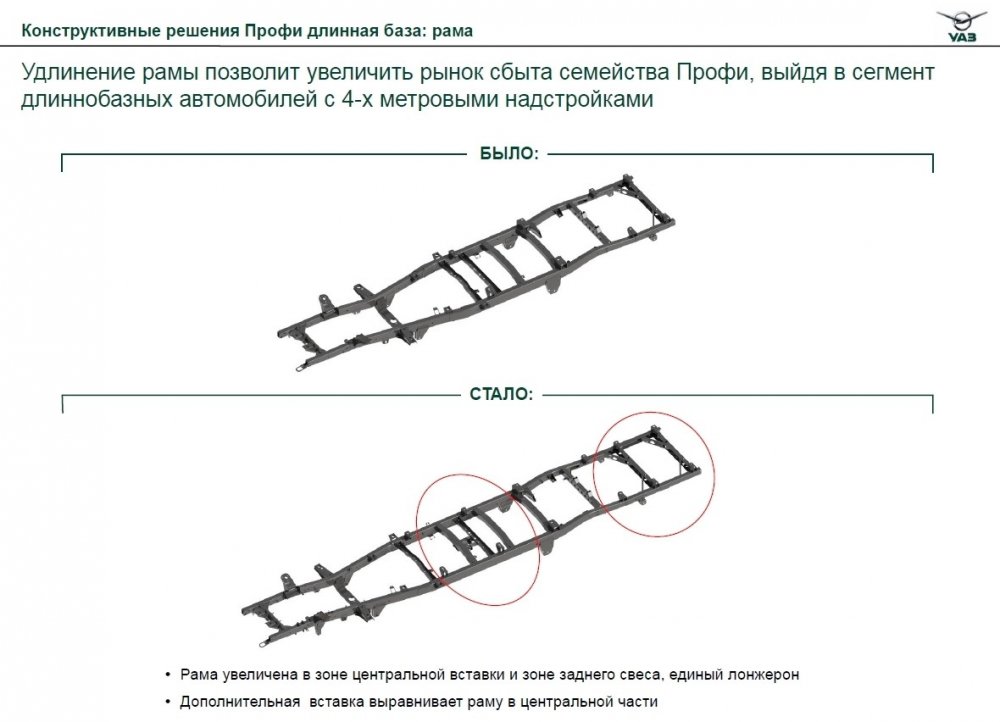 Конструктивные решения Профи длинная база: рама

УАЗ

Удлинение рамы позволит увеличить рынок сбыта семейства Профи, выйдя в сегмент длиннобазных автомобилей с 4-х метровыми надстройками

БЫЛО:

СТАЛО:

• Рама увеличена в зоне центральной вставки и зоне заднего свеса, единый лонжерон

• Дополнительная вставка выравнивает раму в центральной части